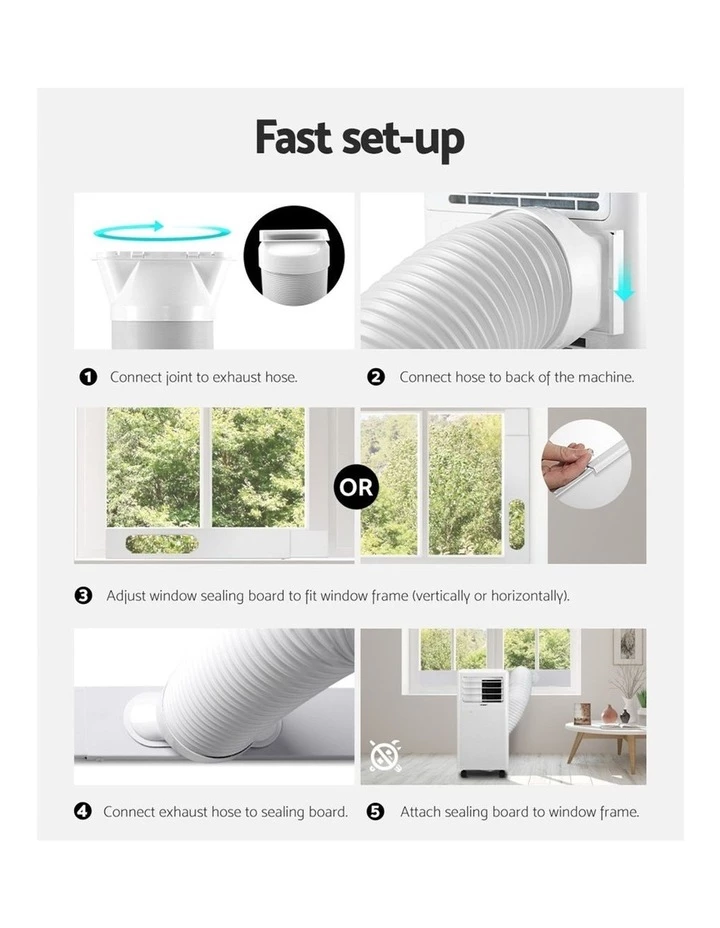 Fast set-up

1 Connect joint to exhaust hose.

2 Connect hose to back of the machine.

OR

3 Adjust window sealing board to fit window frame (vertically or horizontally).

4 Connect exhaust hose to sealing board.

5 Attach sealing board to window frame.